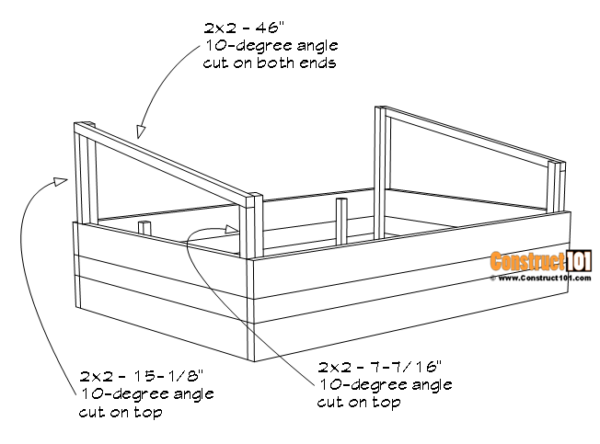 2x2 - 46"
10-degree angle cut on both ends

Construct101
© www.Construct101.com

2x2 - 15-1/8"
10-degree angle cut on top

2x2 - 7-7/16"
10-degree angle cut on top