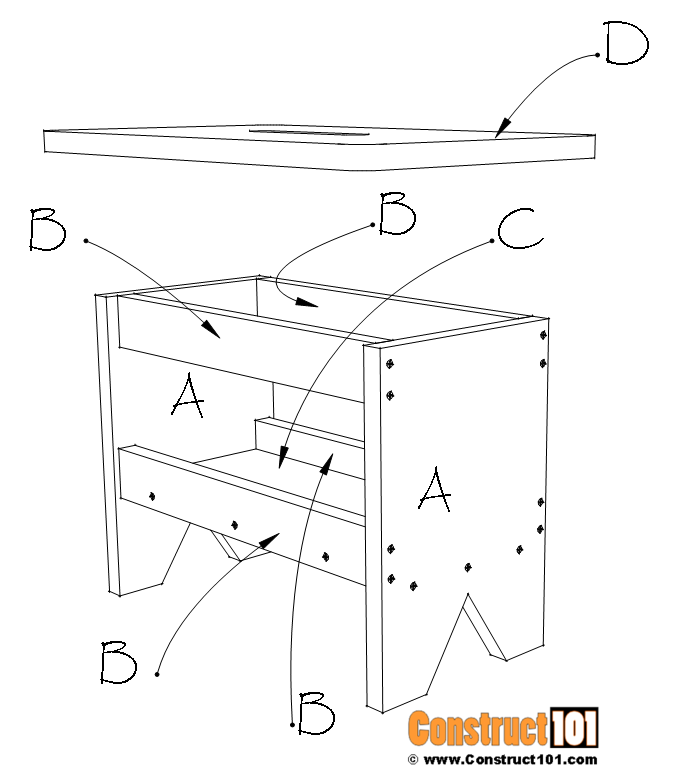 D

B

B

C

A

A

B

B

Construct101
© www.Construct101.com