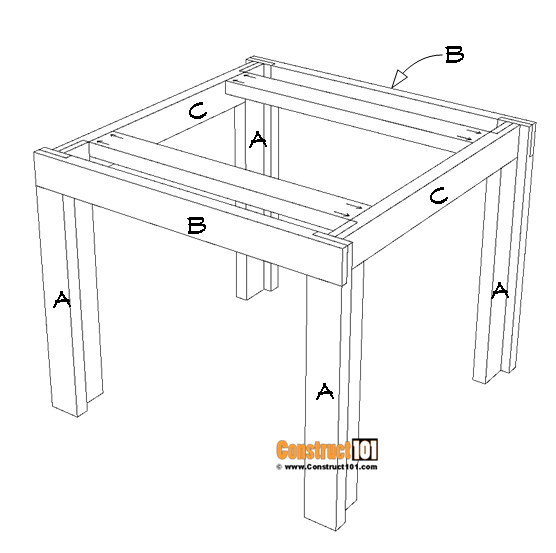 B

C

A

C

B

A

A

A

Construct101
© www.Construct101.com